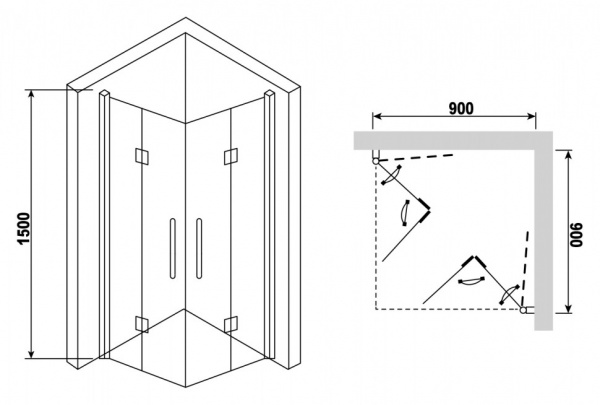 1500

900

900