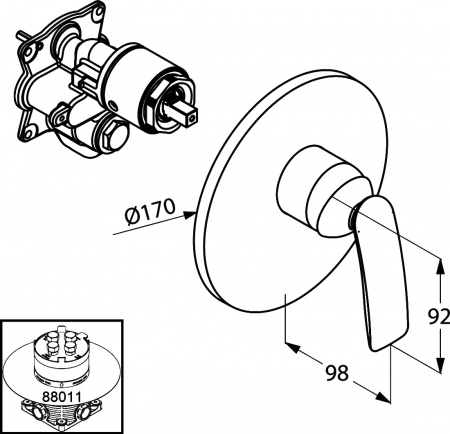 Ø170

92

98

88011