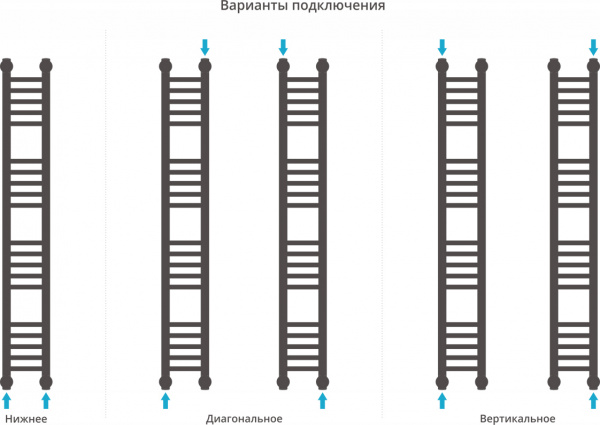 Варианты подключения

Нижнее

Диагональное

Вертикальное