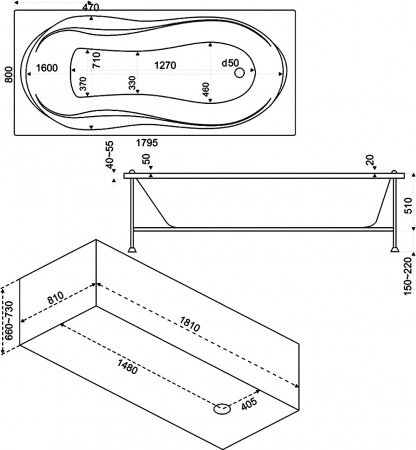 470
800
1600
710
370
330
1270
460
d50
1795
40~55
50
20
510
150~220
660~730
810
1810
1480
405