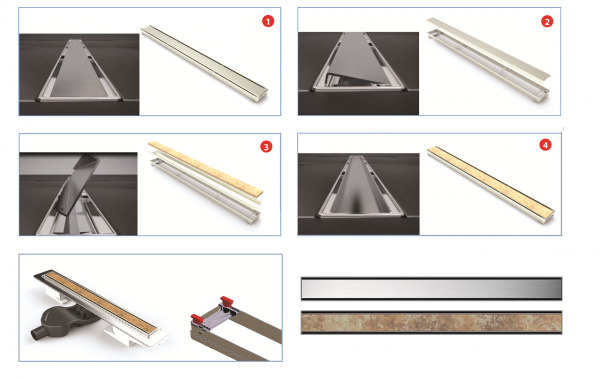 1

2

3

4