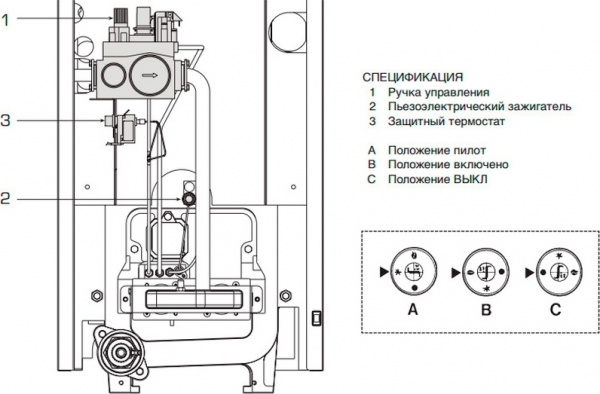 1

3

2

СПЕЦИФИКАЦИЯ
1 Ручка управления
2 Пьезоэлектрический зажигатель
3 Защитный термостат

A Положение пилот
B Положение включено
C Положение ВЫКЛ

A B C