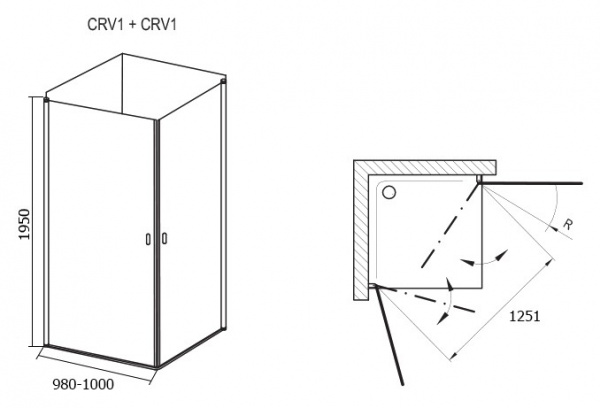 CRV1 + CRV1

1950

980-1000

R

1251