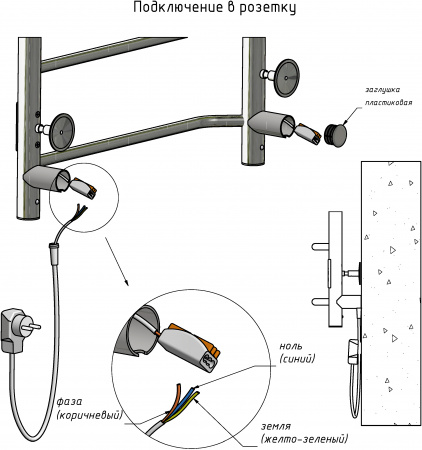 Подключение в розетку

заглушка
пластиковая

ноль
(синий)

фаза
(коричневый)

земля
(желто-зеленый)