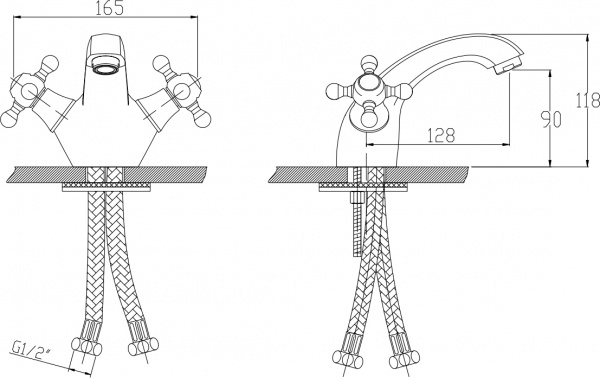 165

G1/2"

128

90

118