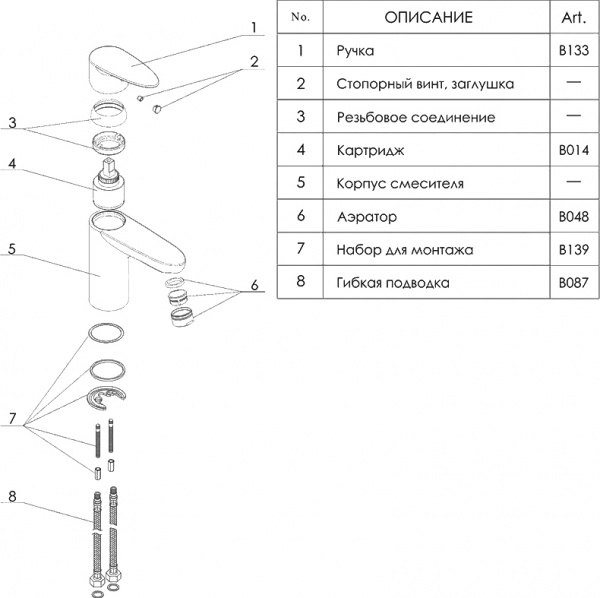 1
2
3
4
5
6
7
8

| No. | ОПИСАНИЕ | Art. |
|---|---|---|
| 1 | Ручка | B133 |
| 2 | Стопорный винт, заглушка | — |
| 3 | Резьбовое соединение | — |
| 4 | Картридж | B014 |
| 5 | Корпус смесителя | — |
| 6 | Аэратор | B048 |
| 7 | Набор для монтажа | B139 |
| 8 | Гибкая подводка | B087 |