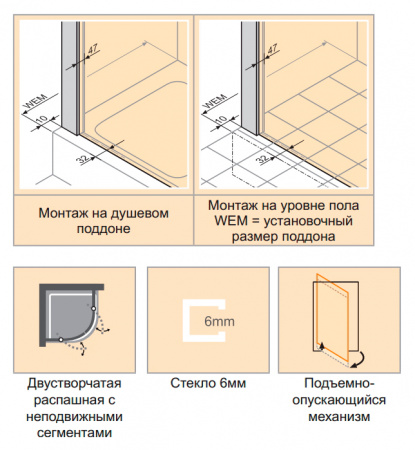 47

WEM

10

32

47

WEM

10

32

Монтаж на душевом поддоне

Монтаж на уровне пола WEM = установочный размер поддона

6mm

Двустворчатая распашная с неподвижными сегментами

Стекло 6мм

Подъемно-опускающийся механизм