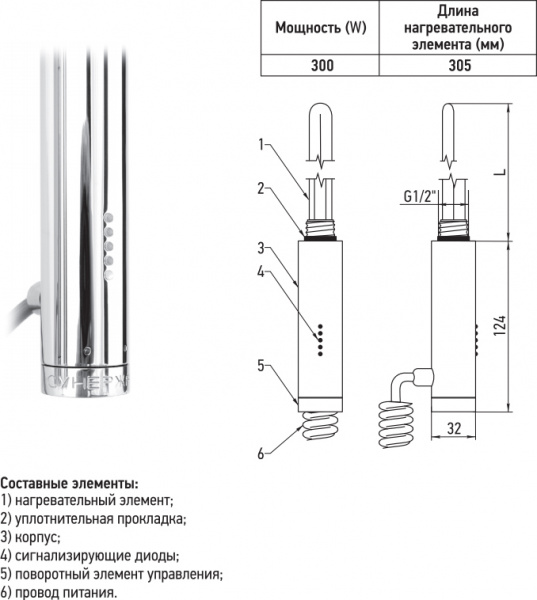 СУНЕРЖ

| Мощность (W) | Длина нагревательного элемента (мм) |
|---|---|
| 300 | 305 |

1
2
3
4
5
6
G1/2"
L
124
32

Составные элементы:
1) нагревательный элемент;
2) уплотнительная прокладка;
3) корпус;
4) сигнализирующие диоды;
5) поворотный элемент управления;
6) провод питания.