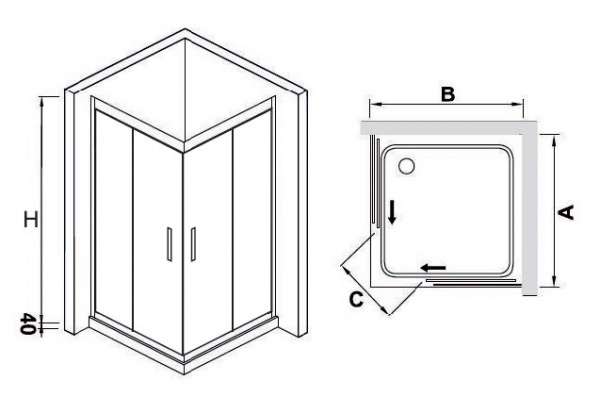 H
40
B
A
C