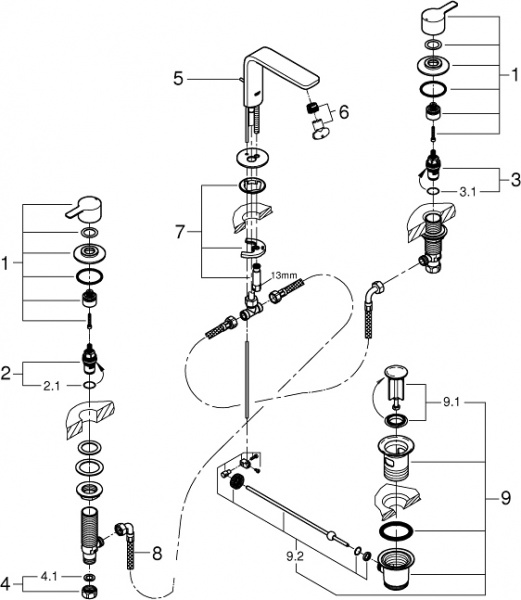 5
6
1
3
3.1
7
13mm
1
2
2.1
9.1
9
8
9.2
4
4.1