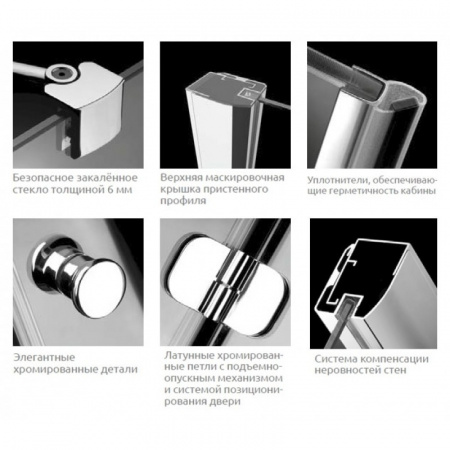 Безопасное закалённое стекло толщиной 6 мм

Верхняя маскировочная крышка пристенного профиля

Уплотнители, обеспечивающие герметичность кабины

Элегантные хромированные детали

Латунные хромированные петли с подъемно-опускным механизмом и системой позиционирования двери

Система компенсации неровностей стен