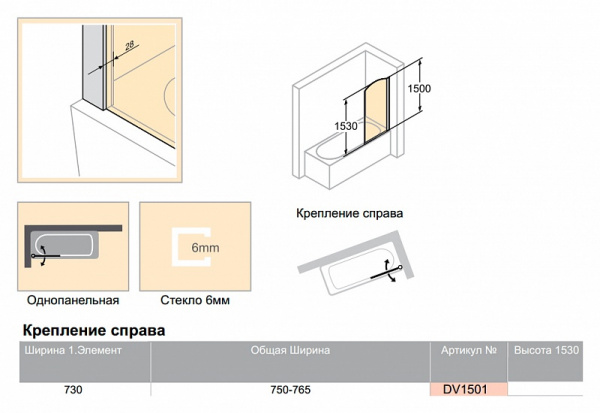 28

1500

1530

Крепление справа

6mm

Однопанельная

Стекло 6мм

Крепление справа

| Ширина 1.Элемент | Общая Ширина | Артикул № | Высота 1530 |
|---|---|---|---|
| 730 | 750-765 | DV1501 | |