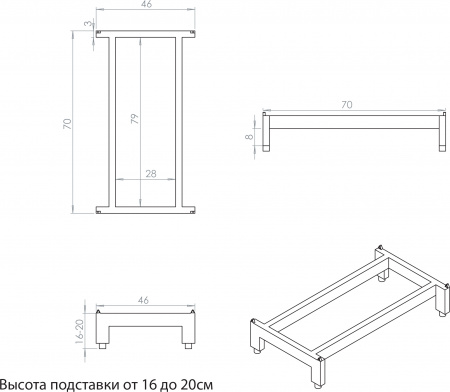 46
3
70
79
28
70
8
46
16-20
Высота подставки от 16 до 20см