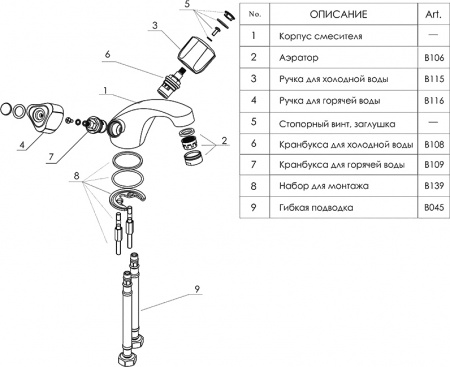 5
3
6
1
4
7
2
8
9

| No. | ОПИСАНИЕ | Art. |
|---|---|---|
| 1 | Корпус смесителя | — |
| 2 | Аэратор | B106 |
| 3 | Ручка для холодной воды | B115 |
| 4 | Ручка для горячей воды | B116 |
| 5 | Стопорный винт, заглушка | — |
| 6 | Кранбукса для холодной воды | B108 |
| 7 | Кранбукса для горячей воды | B109 |
| 8 | Набор для монтажа | B139 |
| 9 | Гибкая подводка | B045 |