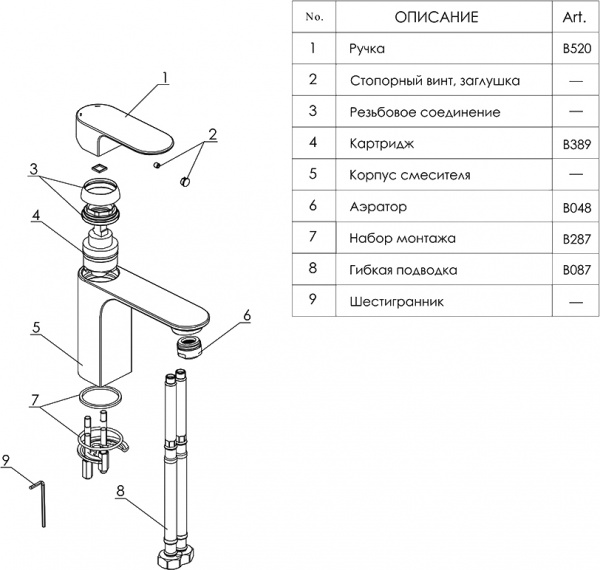 1
2
3
4
5
6
7
9
8

| No. | ОПИСАНИЕ | Art. |
|---|---|---|
| 1 | Ручка | B520 |
| 2 | Стопорный винт, заглушка | — |
| 3 | Резьбовое соединение | — |
| 4 | Картридж | B389 |
| 5 | Корпус смесителя | — |
| 6 | Аэратор | B048 |
| 7 | Набор монтажа | B287 |
| 8 | Гибкая подводка | B087 |
| 9 | Шестигранник | — |