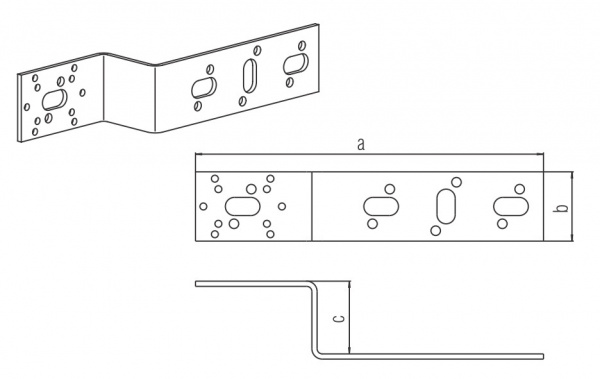 a

b

c