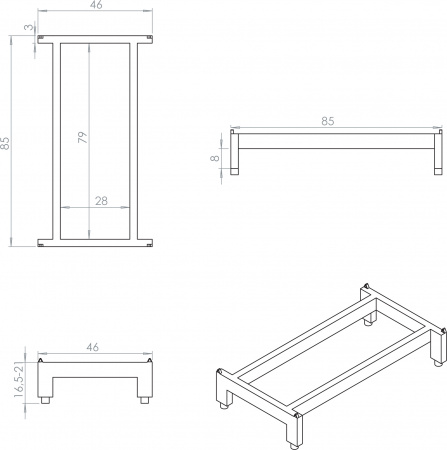 46
3
85
79
28
85
8
46
16,5-21