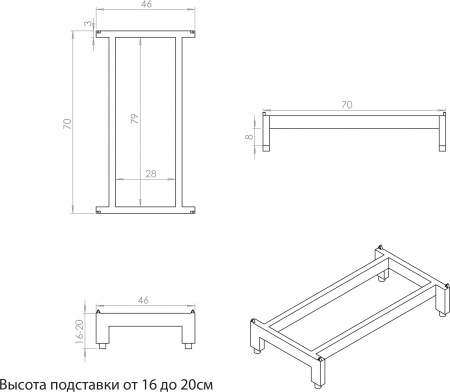 46
3
70
79
28
70
8
46
16-20
Высота подставки от 16 до 20см