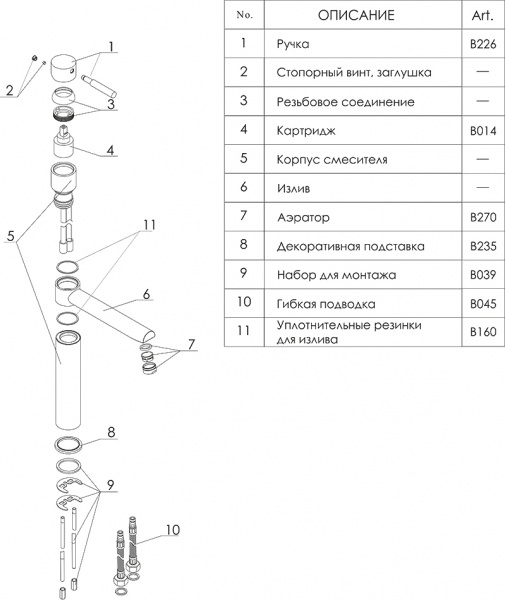 1
2
3
4
5
11
6
7
8
9
10

| No. | ОПИСАНИЕ | Art. |
|---|---|---|
| 1 | Ручка | B226 |
| 2 | Стопорный винт, заглушка | — |
| 3 | Резьбовое соединение | — |
| 4 | Картридж | B014 |
| 5 | Корпус смесителя | — |
| 6 | Излив | — |
| 7 | Аэратор | B270 |
| 8 | Декоративная подставка | B235 |
| 9 | Набор для монтажа | B039 |
| 10 | Гибкая подводка | B045 |
| 11 | Уплотнительные резинки для излива | B160 |