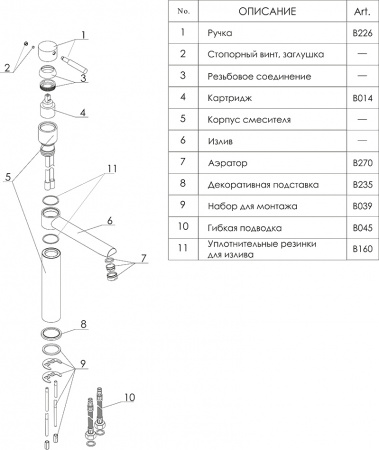 1
2
3
4
5
11
6
7
8
9
10

| No. | ОПИСАНИЕ | Art. |
|---|---|---|
| 1 | Ручка | B226 |
| 2 | Стопорный винт, заглушка | — |
| 3 | Резьбовое соединение | — |
| 4 | Картридж | B014 |
| 5 | Корпус смесителя | — |
| 6 | Излив | — |
| 7 | Аэратор | B270 |
| 8 | Декоративная подставка | B235 |
| 9 | Набор для монтажа | B039 |
| 10 | Гибкая подводка | B045 |
| 11 | Уплотнительные резинки для излива | B160 |