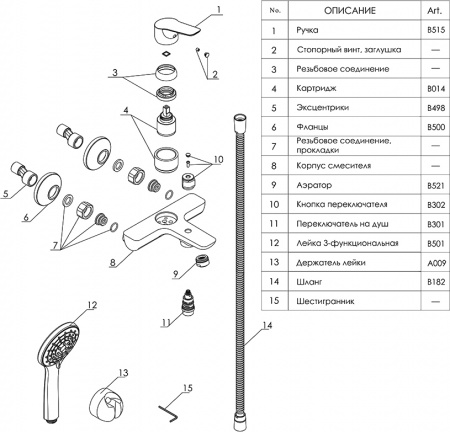 1
2
3
4
10
5
6
7
8
9
11
12
13
15
14

| No. | ОПИСАНИЕ | Art. |
|---|---|---|
| 1 | Ручка | B515 |
| 2 | Стопорный винт, заглушка | — |
| 3 | Резьбовое соединение | — |
| 4 | Картридж | B014 |
| 5 | Эксцентрики | B498 |
| 6 | Фланцы | B500 |
| 7 | Резьбовое соединение, прокладки | — |
| 8 | Корпус смесителя | — |
| 9 | Аэратор | B521 |
| 10 | Кнопка переключателя | B302 |
| 11 | Переключатель на душ | B301 |
| 12 | Лейка 3-функциональная | B501 |
| 13 | Держатель лейки | A009 |
| 14 | Шланг | B182 |
| 15 | Шестигранник | — |