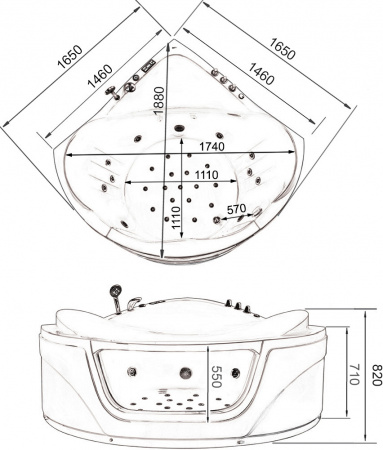 1650
1460
1650
1460
1880
1740
1110
1110
570
550
710
820