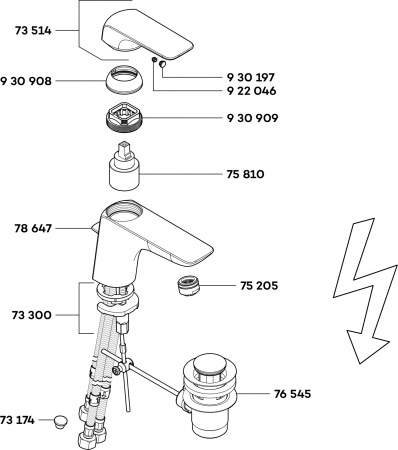 73 514
9 30 908
9 30 197
9 22 046
9 30 909
75 810
78 647
75 205
73 300
76 545
73 174