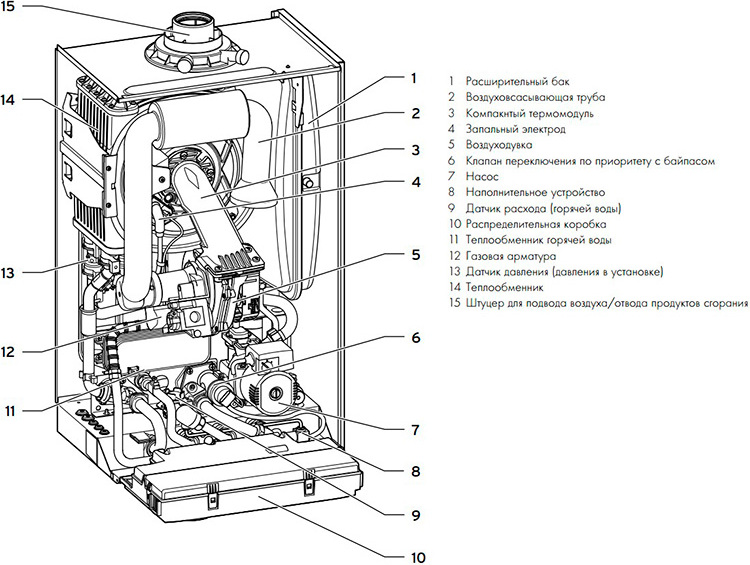 15

14

13

12

11

1

2

3

4

5

6

7

8

9

10

1 Расширительный бак
2 Воздуховсасывающая труба
3 Компактный термомодуль
4 Запальный электрод
5 Воздуходувка
6 Клапан переключения по приоритету с байпасом
7 Насос
8 Наполнительное устройство
9 Датчик расхода (горячей воды)
10 Распределительная коробка
11 Теплообменник горячей воды
12 Газовая арматура
13 Датчик давления (давления в установке)
14 Теплообменник
15 Штуцер для подвода воздуха/отвода продуктов сгорания