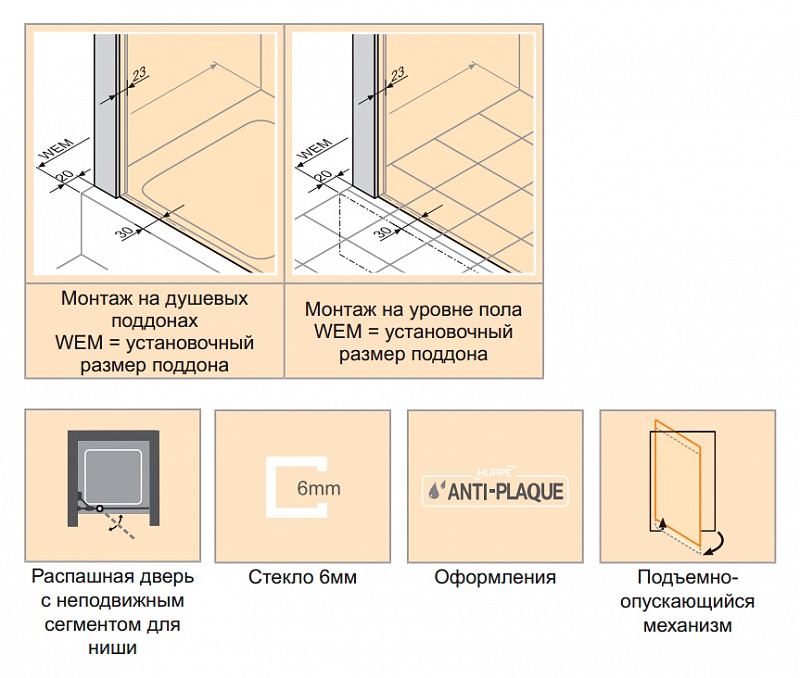 23
WEM
20
30

23
WEM
20
30

Монтаж на душевых поддонах
WEM = установочный размер поддона

Монтаж на уровне пола
WEM = установочный размер поддона

6mm

HÜPPE
ANTI-PLAQUE

Распашная дверь с неподвижным сегментом для ниши

Стекло 6мм

Оформления

Подъемно-опускающийся механизм