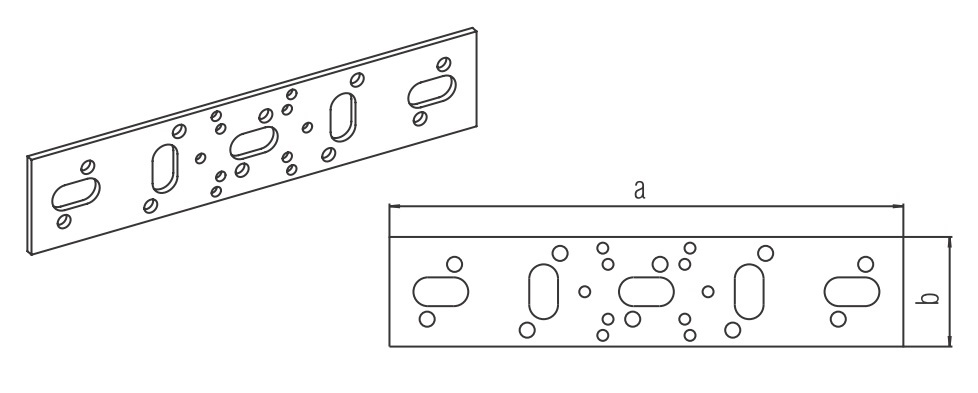 a
b