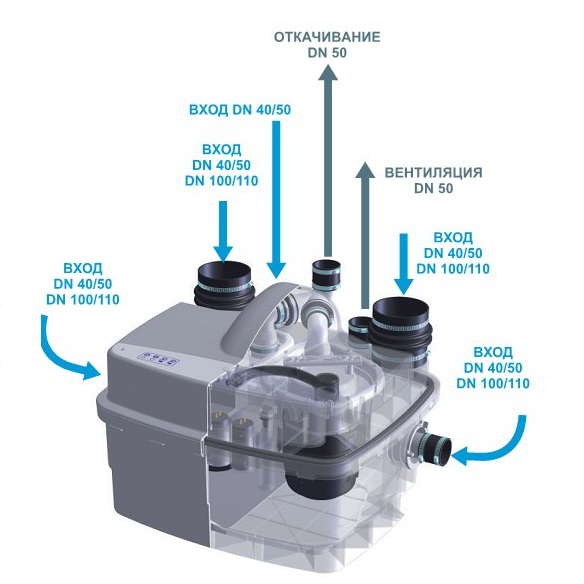 ОТКАЧИВАНИЕ
DN 50

ВХОД DN 40/50

ВХОД
DN 40/50
DN 100/110

ВЕНТИЛЯЦИЯ
DN 50

ВХОД
DN 40/50
DN 100/110

ВХОД
DN 40/50
DN 100/110

ВХОД
DN 40/50
DN 100/110