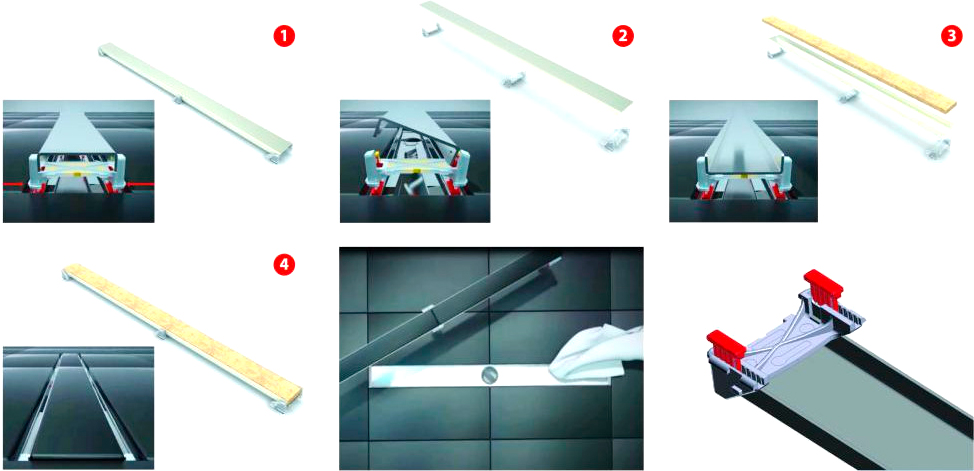 1

2

3

4