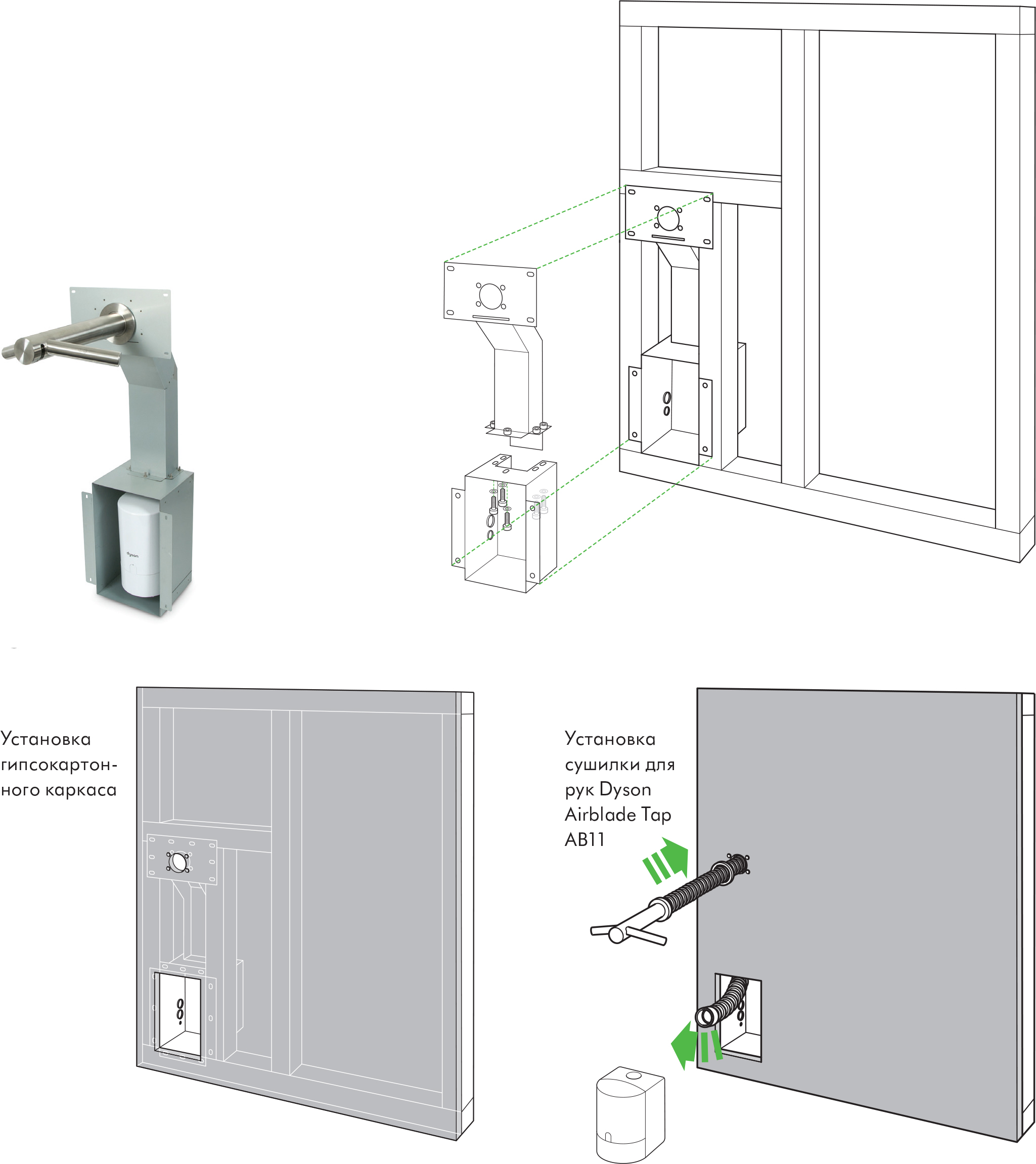 dyson

Установка гипсокартонного каркаса

Установка сушилки для рук Dyson Airblade Tap AB11