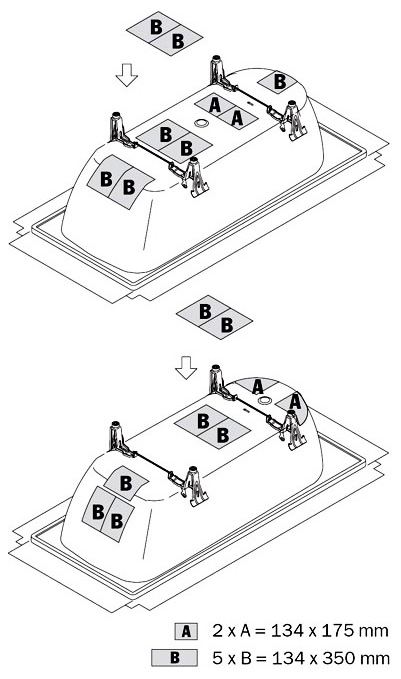 B B

B

A A

B B

B B

B B

A

A

B B

B

B B

A 2 x A = 134 x 175 mm

B 5 x B = 134 x 350 mm