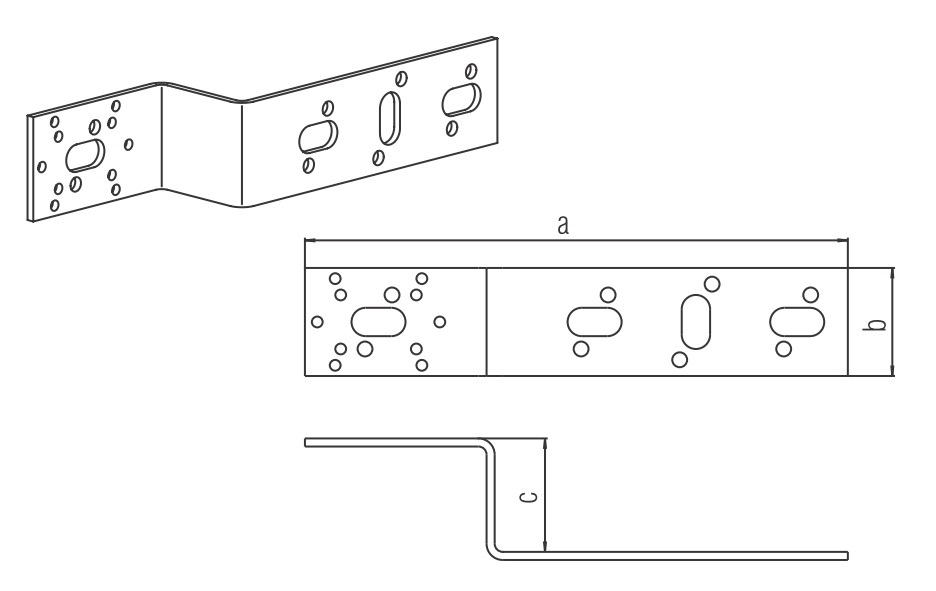 a
b
c