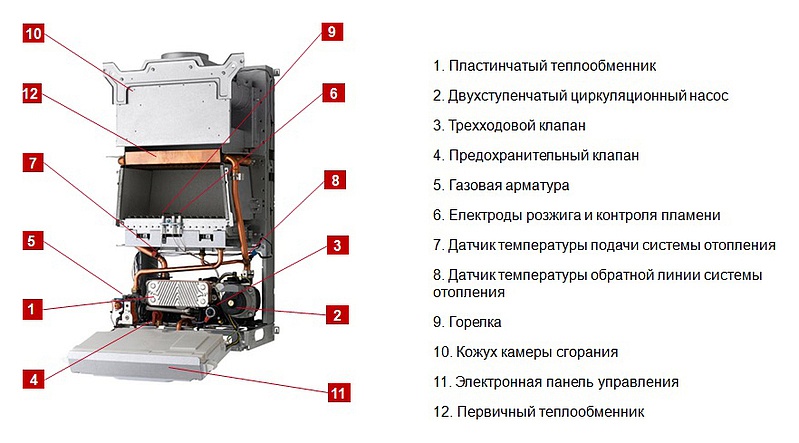 10

9

12

6

7

8

5

3

1

2

4

11

1. Пластинчатый теплообменник

2. Двухступенчатый циркуляционный насос

3. Трехходовой клапан

4. Предохранительный клапан

5. Газовая арматура

6. Електроды розжига и контроля пламени

7. Датчик температуры подачи системы отопления

8. Датчик температуры обратной линии системы отопления

9. Горелка

10. Кожух камеры сгорания

11. Электронная панель управления

12. Первичный теплообменник