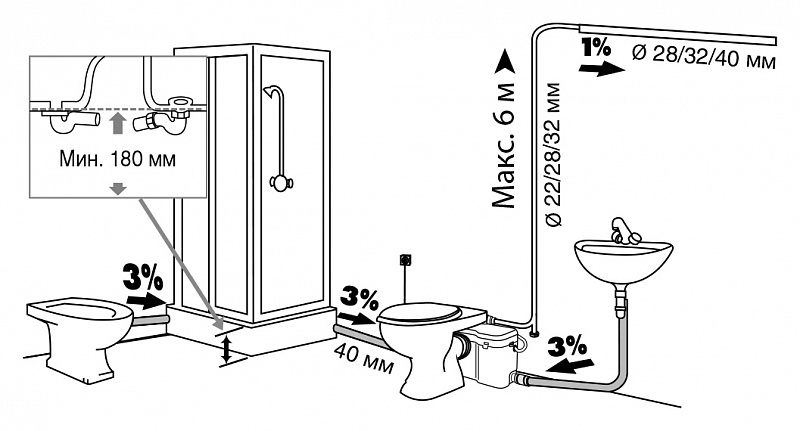 Мин. 180 мм

3%

3%

40 мм

Макс. 6 м

Ø 22/28/32 мм

1%

Ø 28/32/40 мм

3%